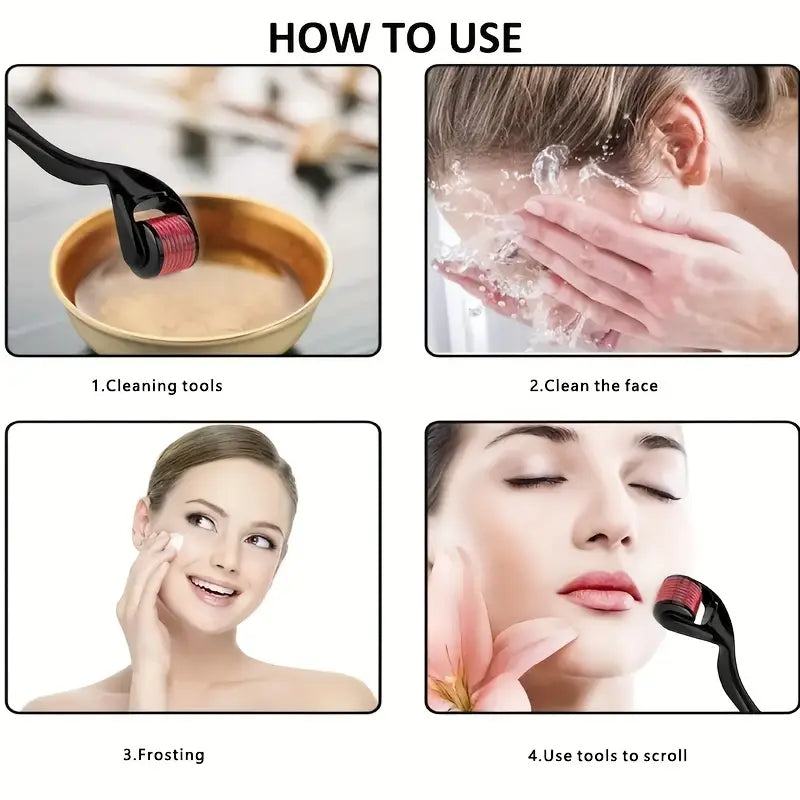 HOW TO USE

1.Cleaning tools

2.Clean the face

3.Frosting

4.Use tools to scroll