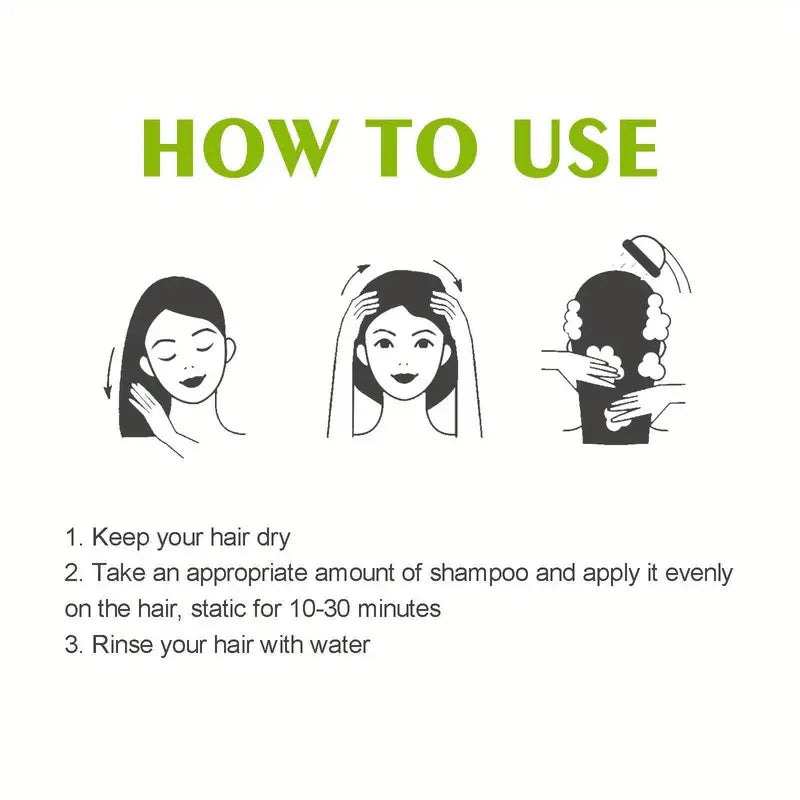 HOW TO USE

1. Keep your hair dry
2. Take an appropriate amount of shampoo and apply it evenly on the hair, static for 10-30 minutes
3. Rinse your hair with water